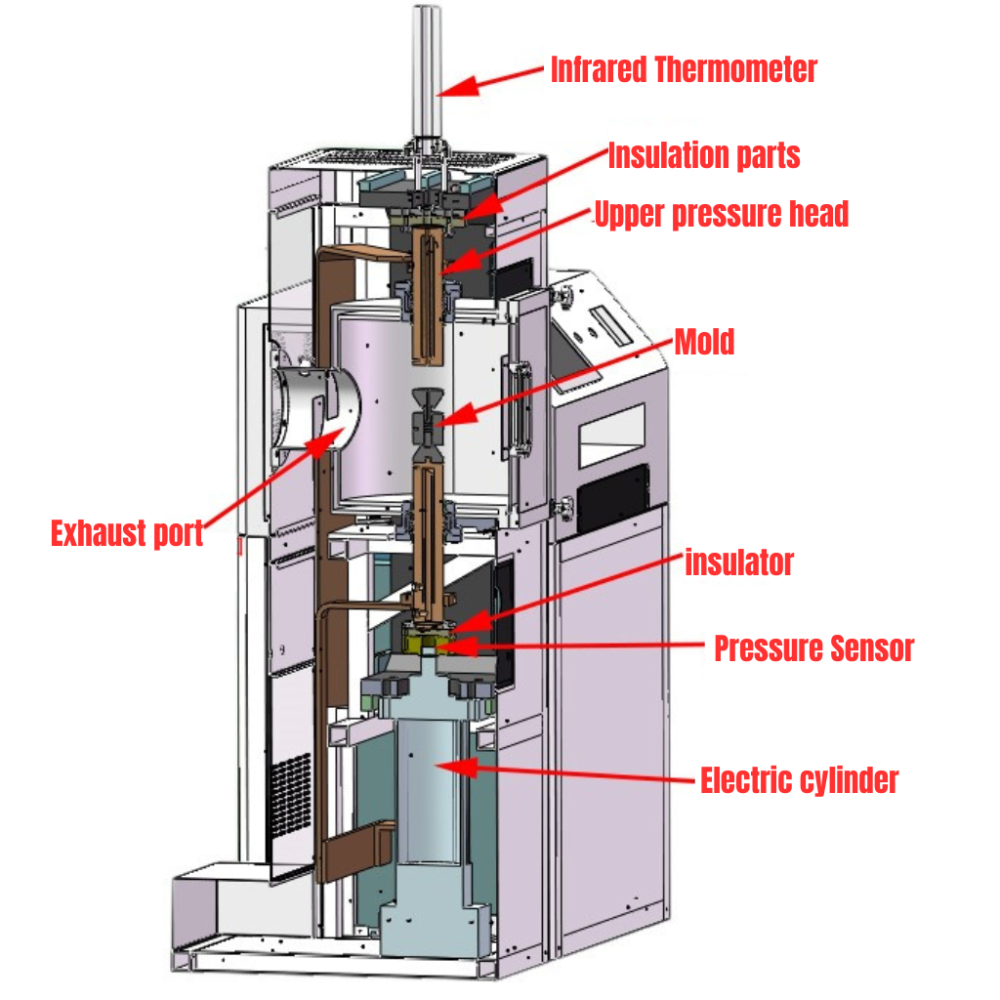 Infrared Thermometer
Insulation parts
Upper pressure head
Mold
Exhaust port
insulator
Pressure Sensor
Electric cylinder